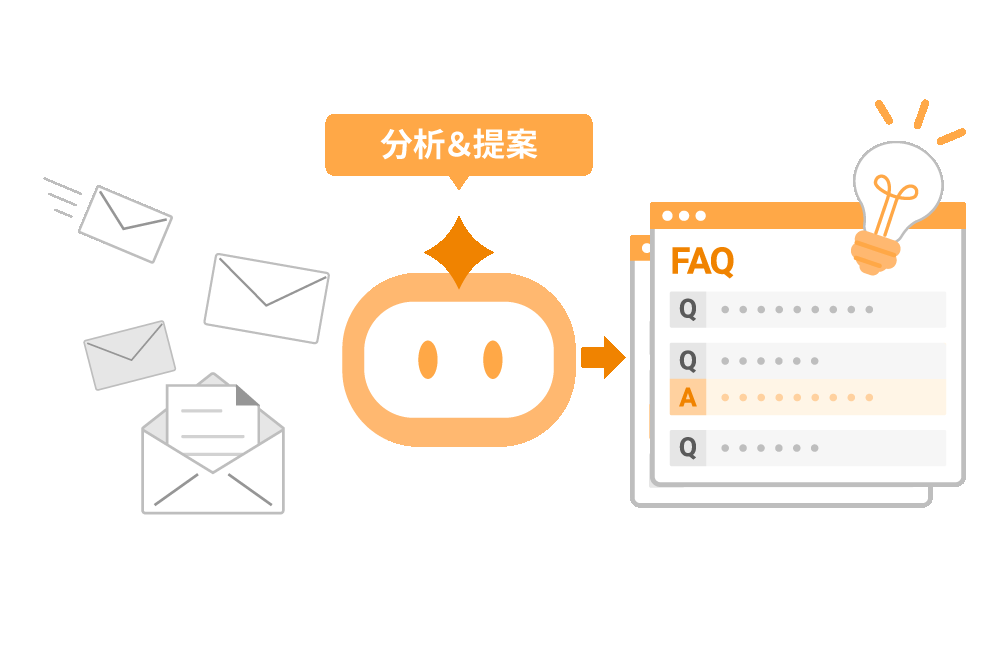 分析&提案

FAQ

Q

Q

A

Q